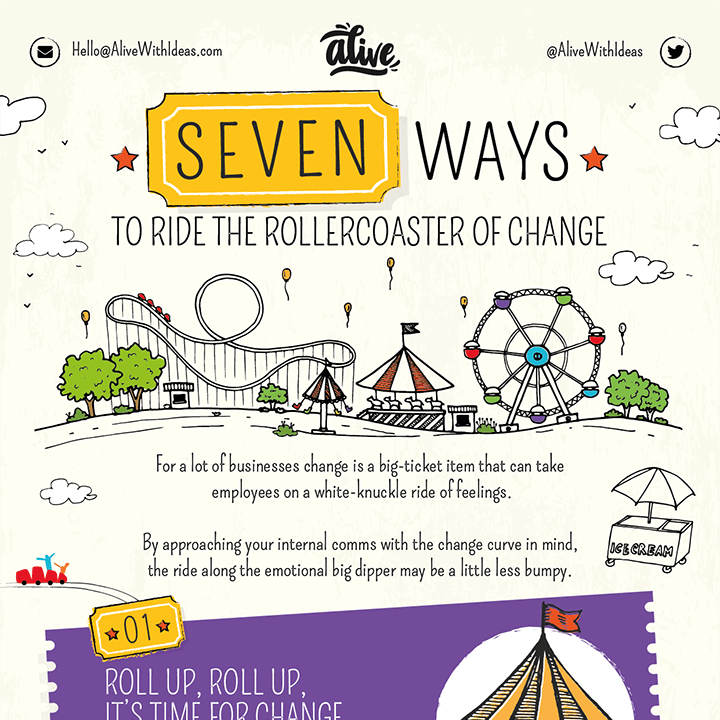 Hello@AliveWithIdeas.com

alive

@AliveWithIdeas

SEVEN WAYS

TO RIDE THE ROLLERCOASTER OF CHANGE

For a lot of businesses change is a big-ticket item that can take employees on a white-knuckle ride of feelings.

By approaching your internal comms with the change curve in mind, the ride along the emotional big dipper may be a little less bumpy.

ICE CREAM

01

ROLL UP, ROLL UP, IT'S TIME FOR CHANGE