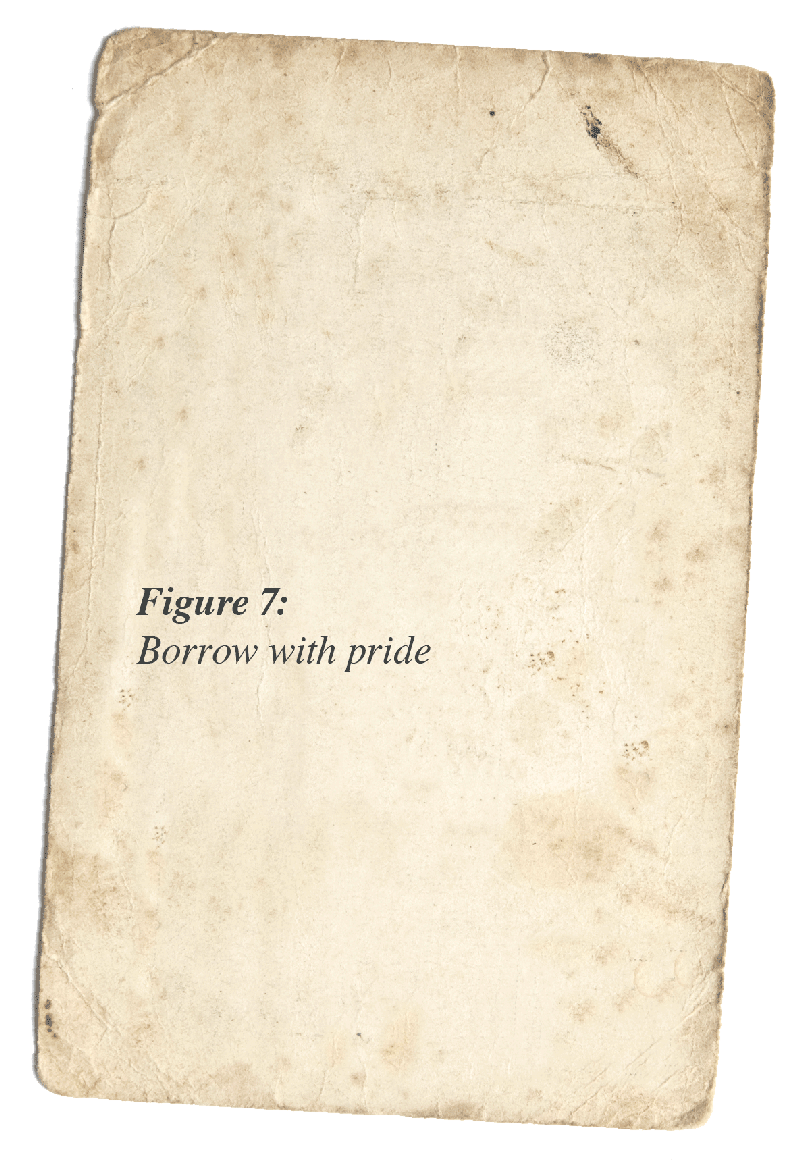 Figure 7:
Borrow with pride