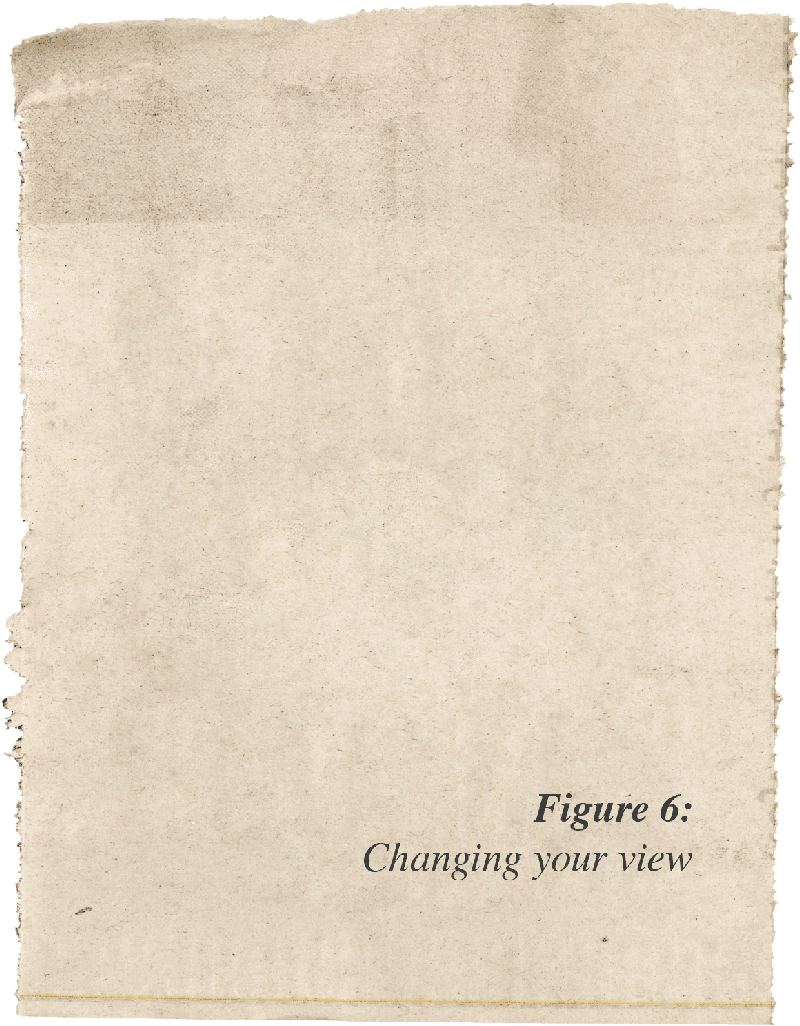 Figure 6:
Changing your view