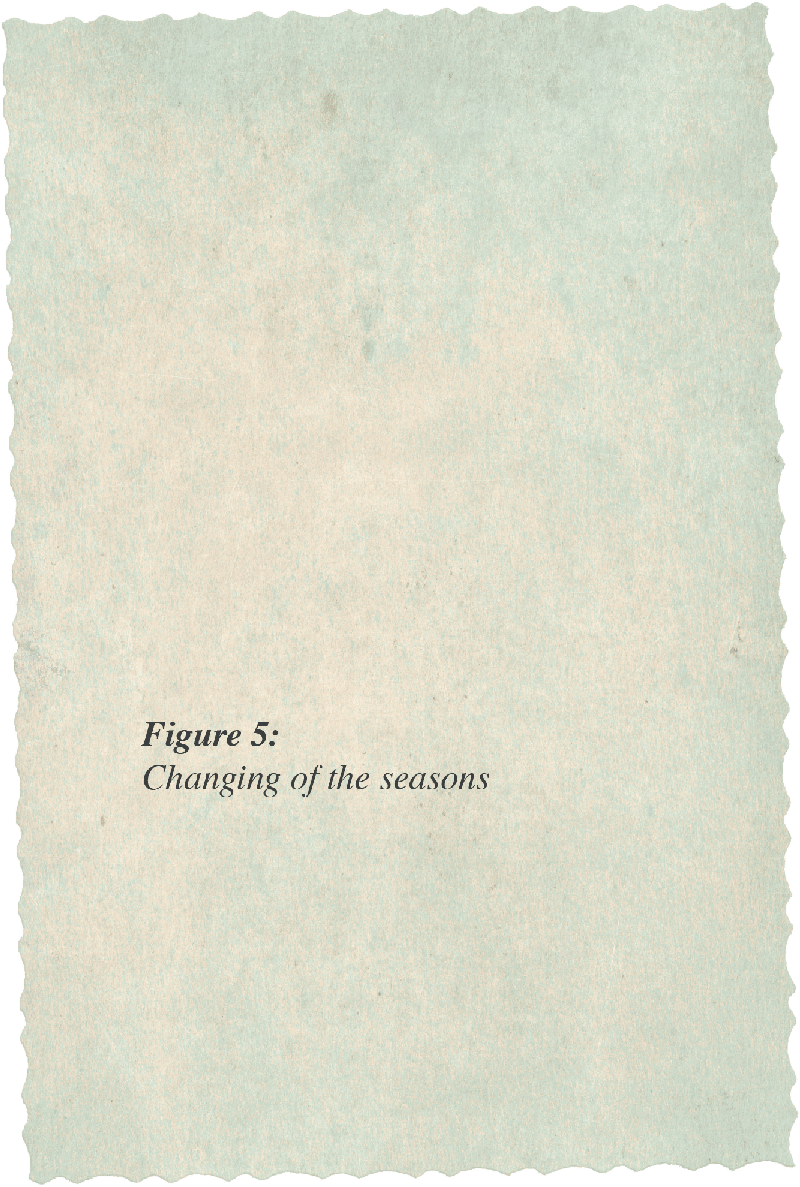 Figure 5:
Changing of the seasons