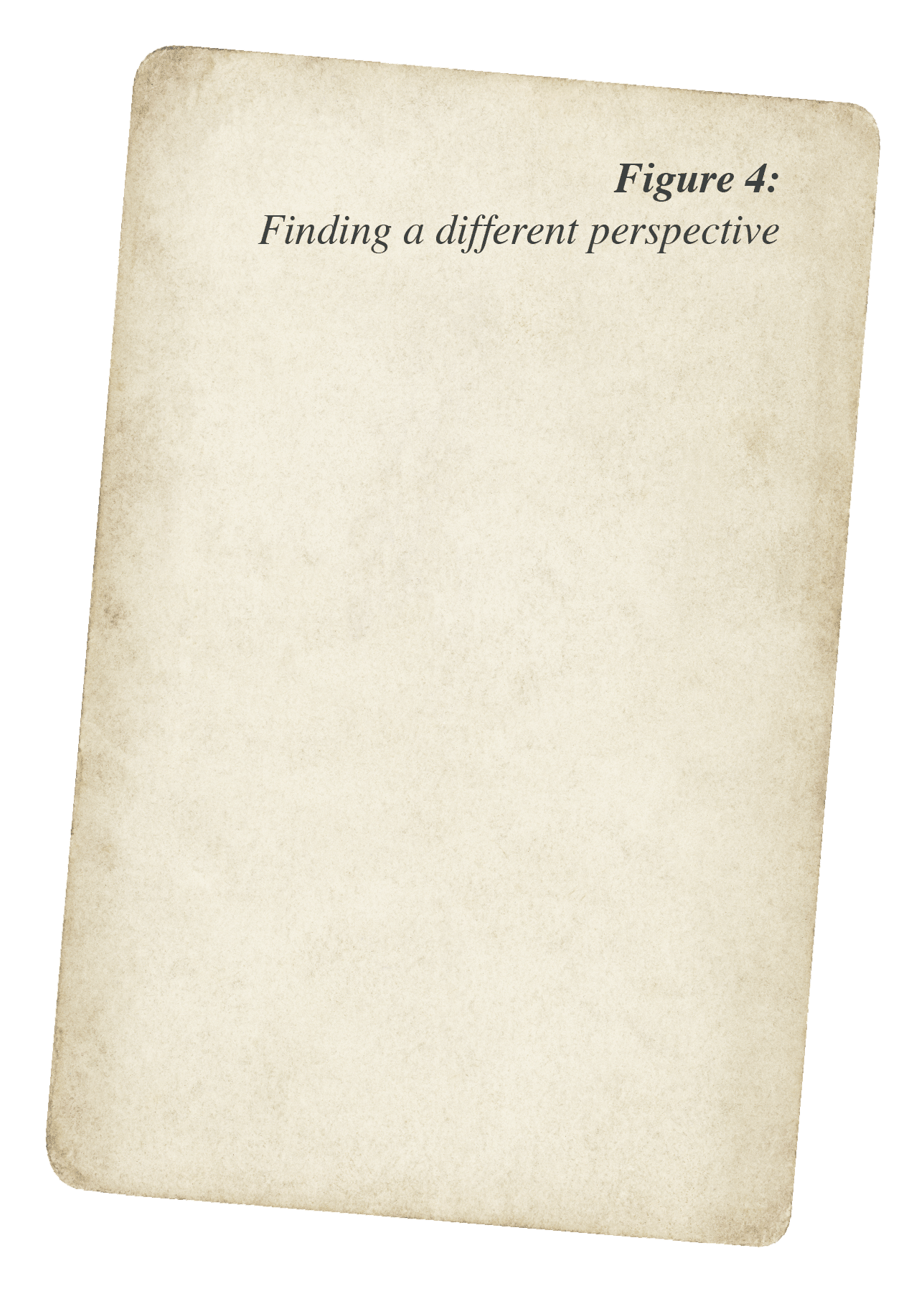 Figure 4:
Finding a different perspective