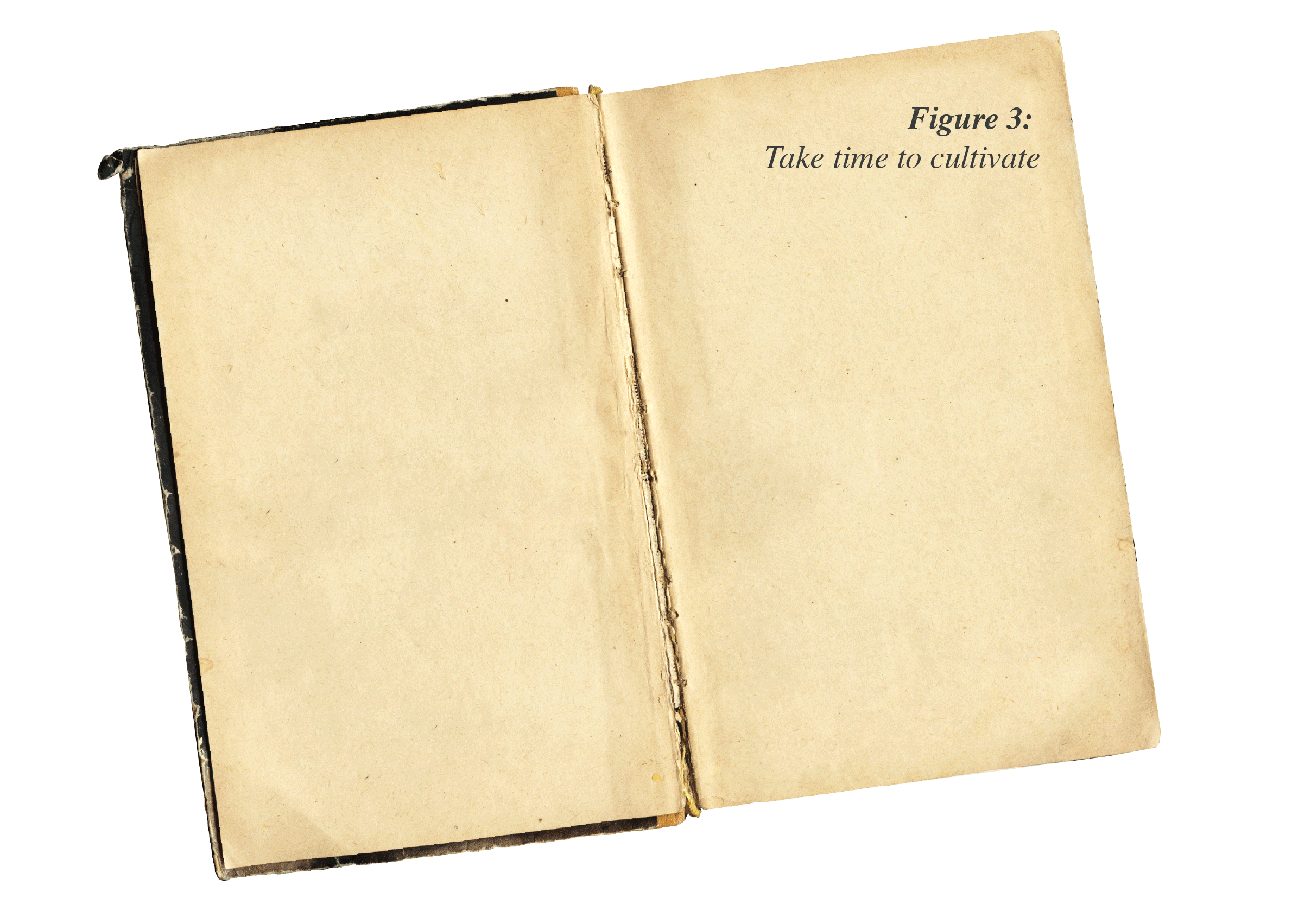 Figure 3:
Take time to cultivate