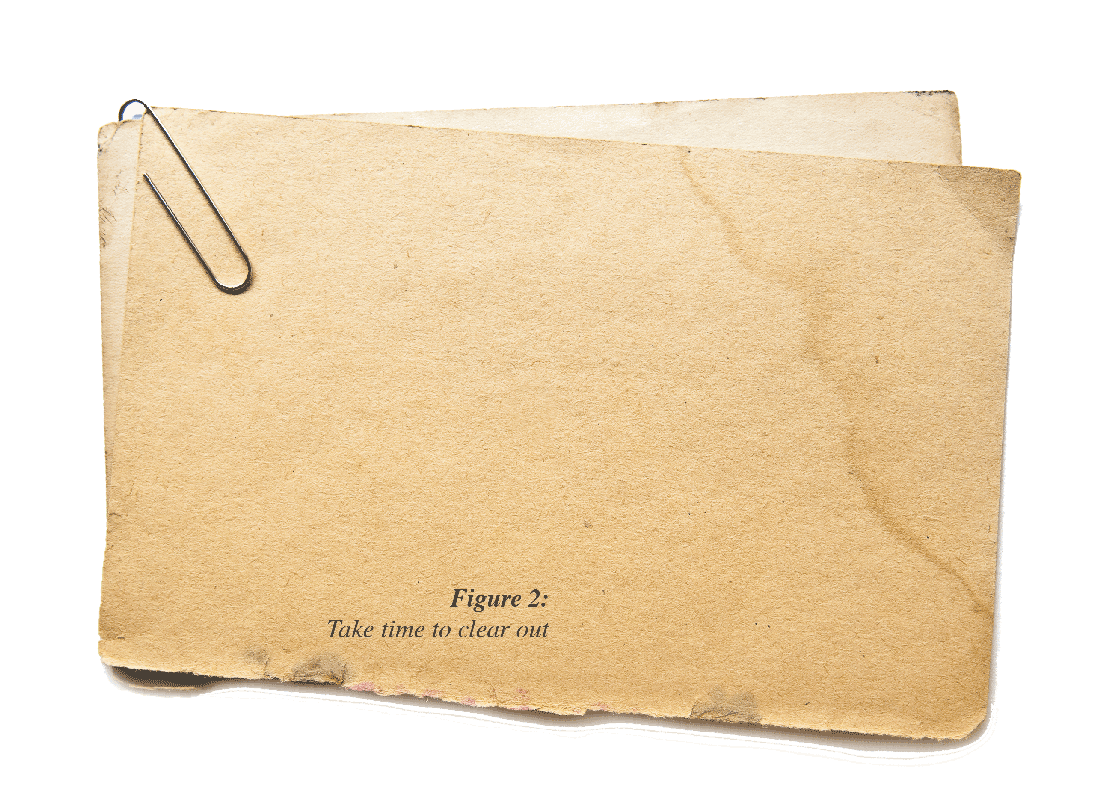 Figure 2:
Take time to clear out