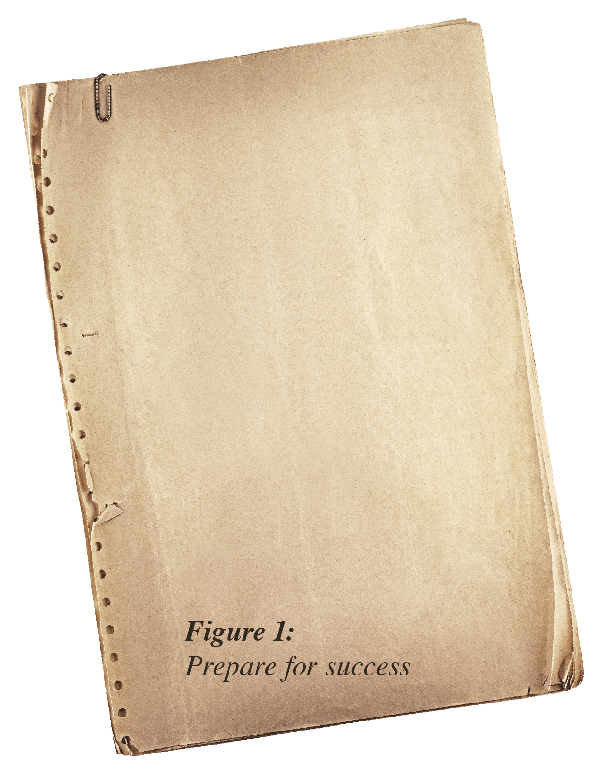 Figure 1:
Prepare for success